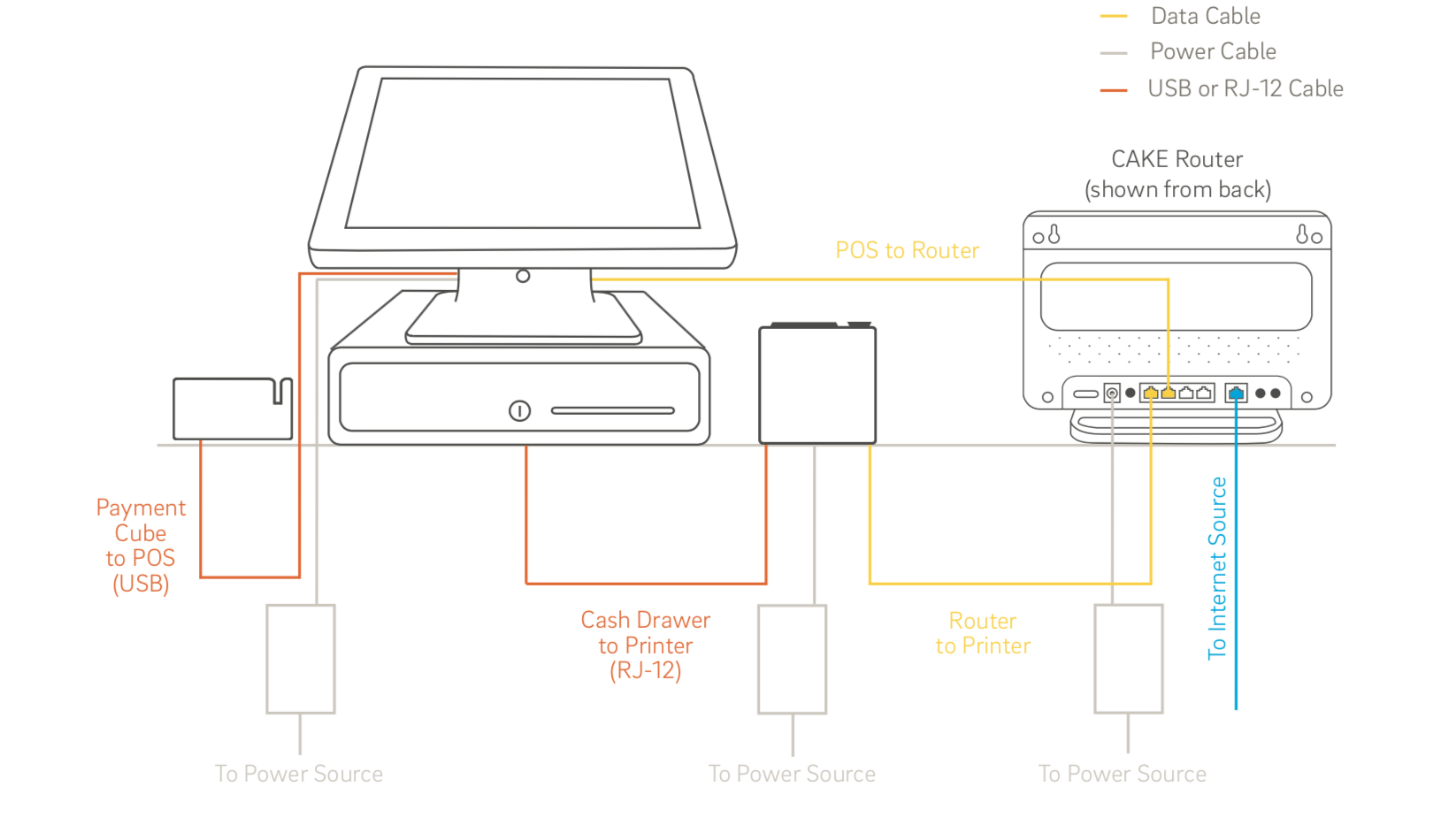 Data Cable
Power Cable
USB or RJ-12 Cable

CAKE Router
(shown from back)

POS to Router

Payment Cube to POS (USB)

Cash Drawer to Printer (RJ-12)

Router to Printer

To Internet Source

To Power Source

To Power Source

To Power Source