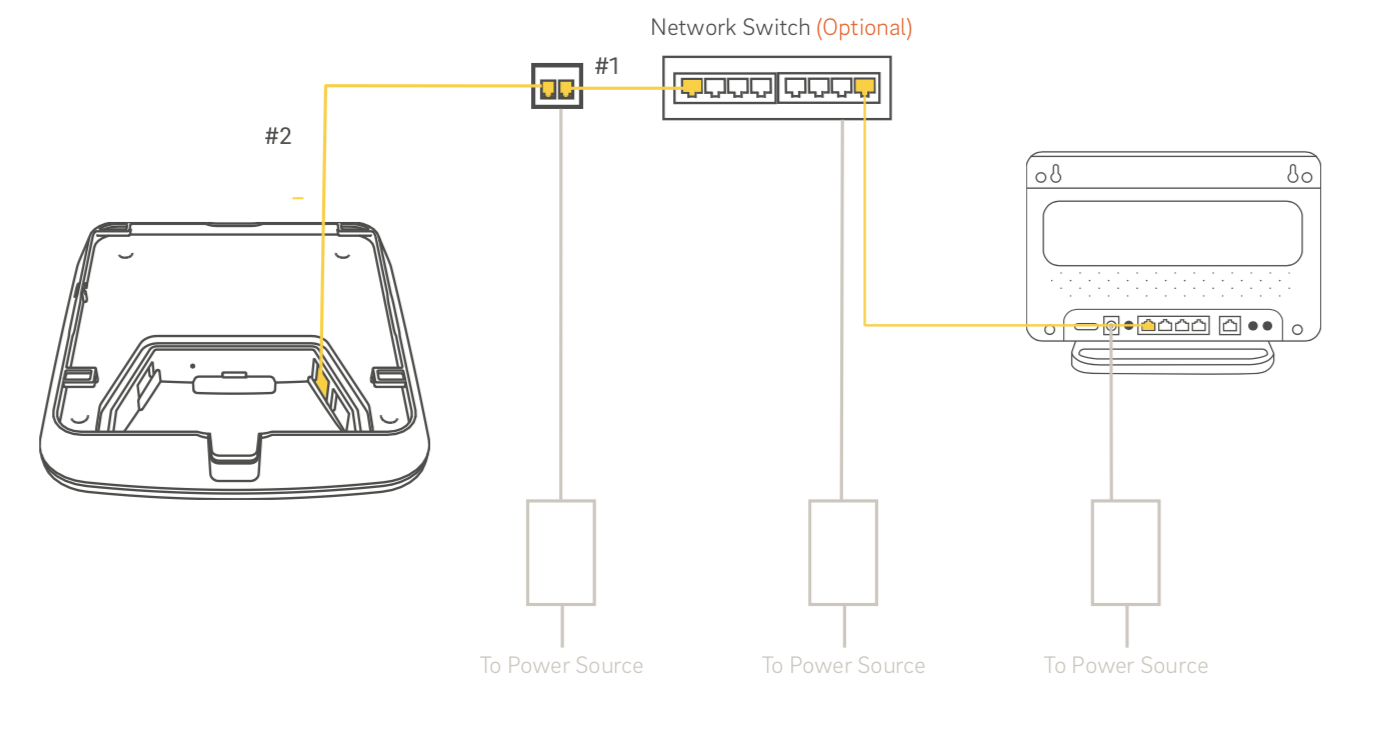 Network Switch (Optional)

#1

#2

To Power Source

To Power Source

To Power Source